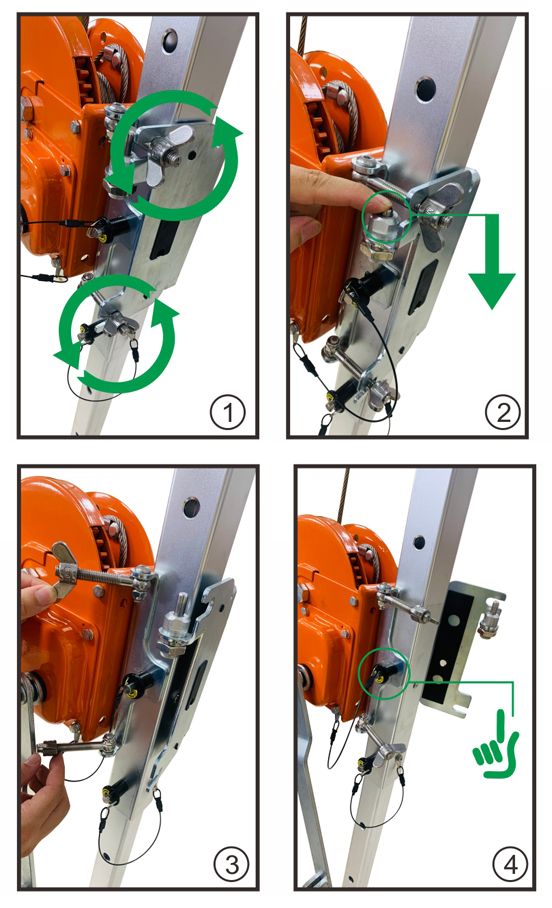 1

2

3

4