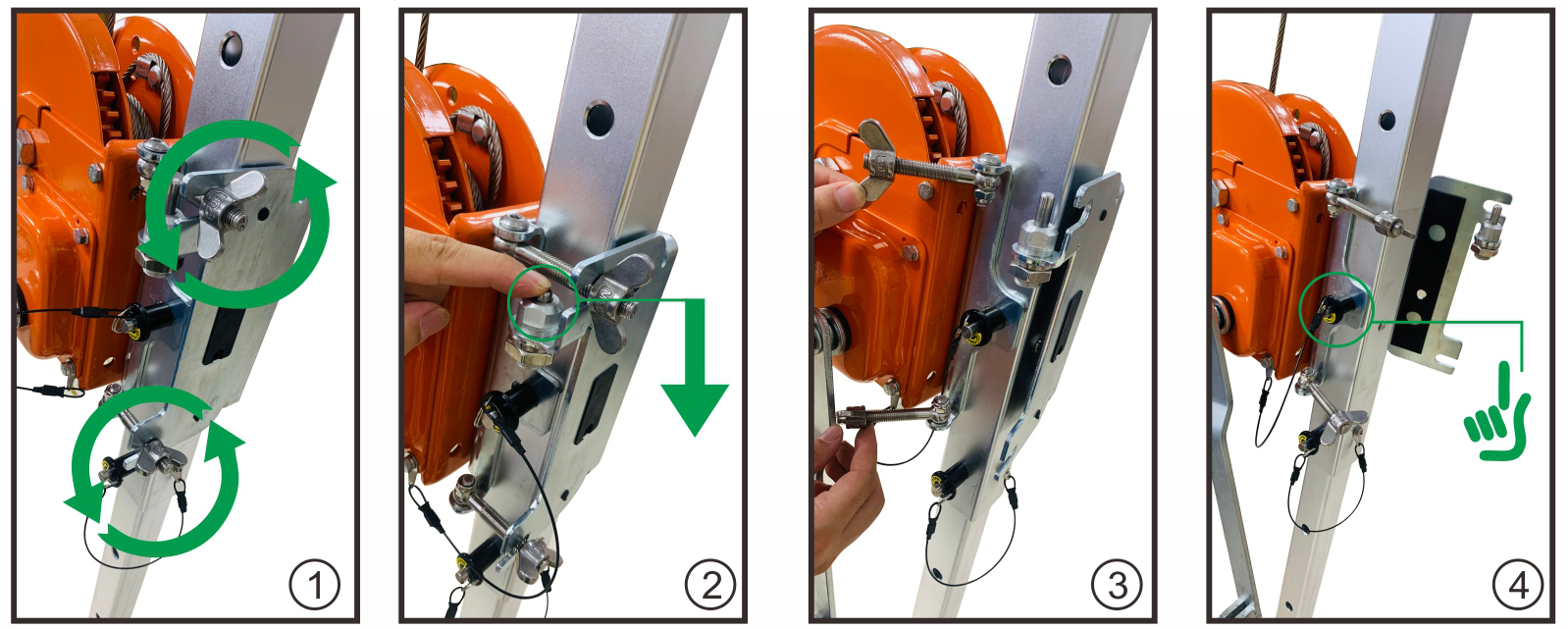 1

2

3

4